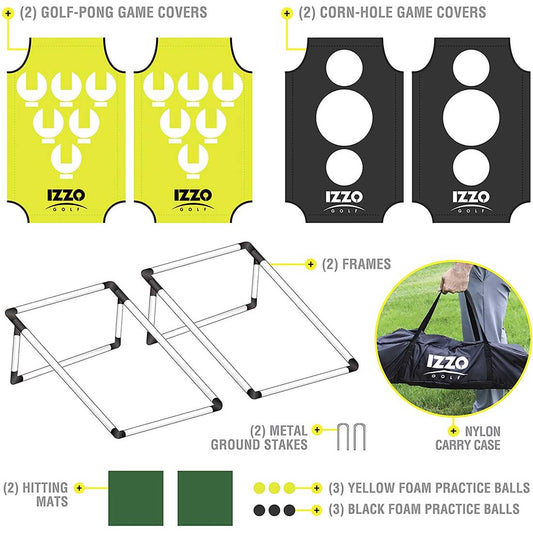 (2) GOLF-PONG GAME COVERS

IZZO GOLF

IZZO GOLF

(2) CORN-HOLE GAME COVERS

IZZO GOLF

IZZO GOLF

(2) FRAMES

IZZO GOLF

(2) METAL GROUND STAKES

NYLON CARRY CASE

(2) HITTING MATS

(3) YELLOW FOAM PRACTICE BALLS

(3) BLACK FOAM PRACTICE BALLS